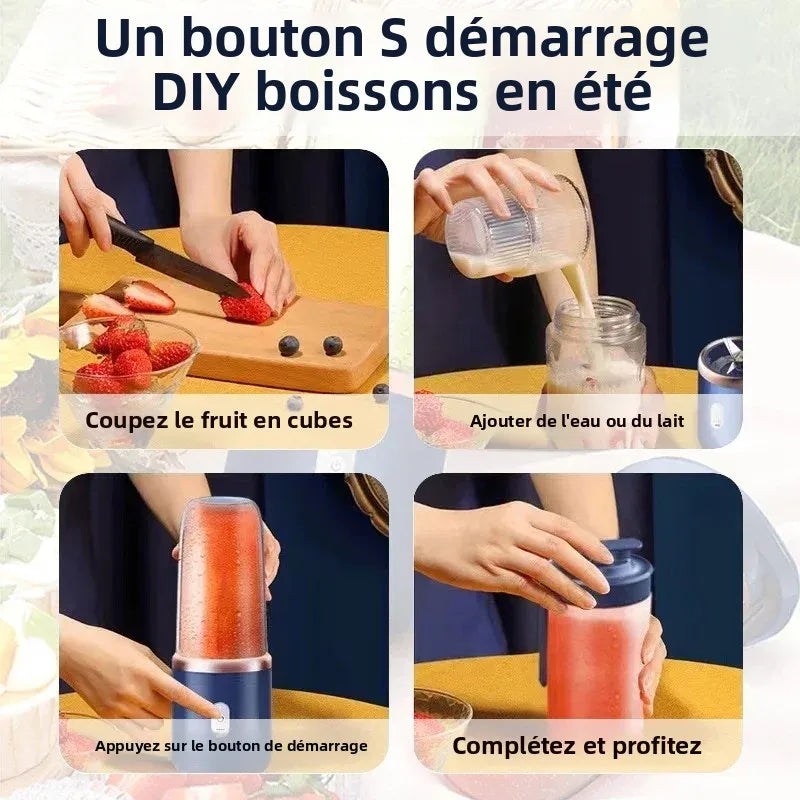 Un bouton S démarrage
DIY boissons en été

Coupez le fruit en cubes

Ajouter de l'eau ou du lait

Appuyez sur le bouton de démarrage

Complétez et profitez